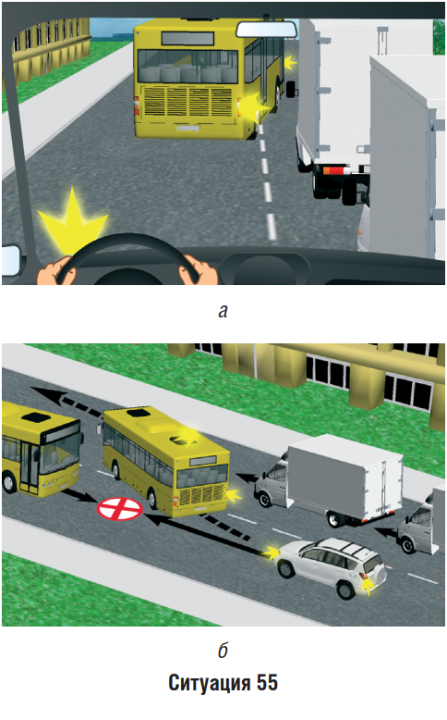 а

б

Ситуация 55